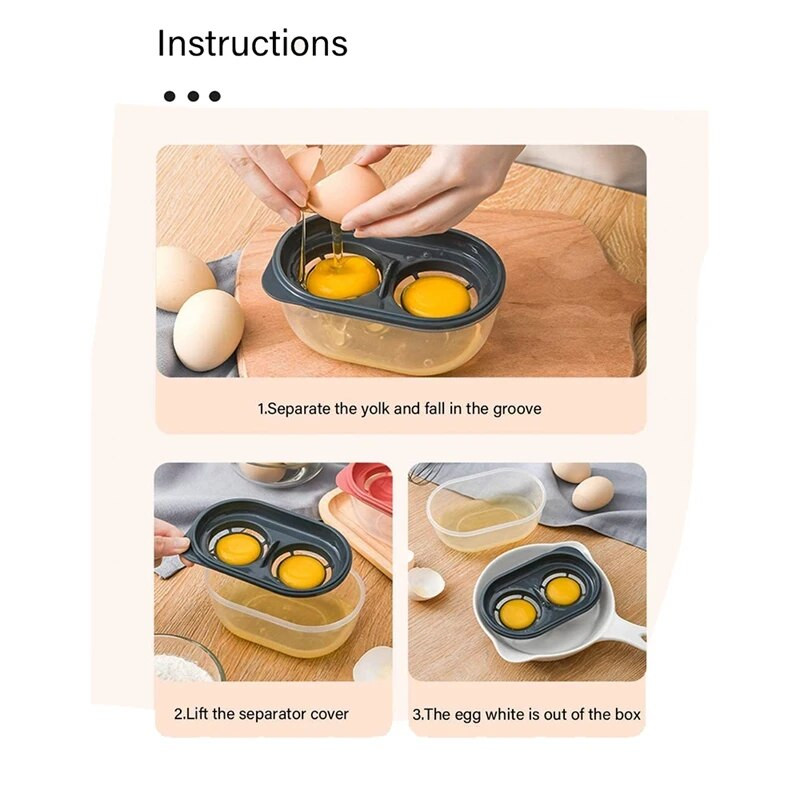 Instructions

1.Separate the yolk and fall in the groove

2.Lift the separator cover

3.The egg white is out of the box