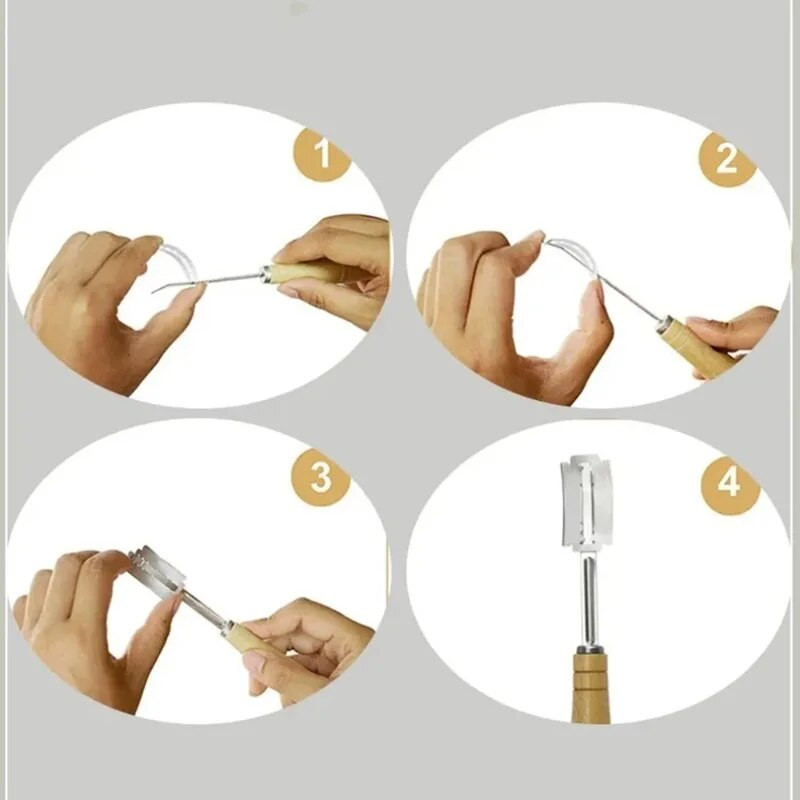 1

2

3

4