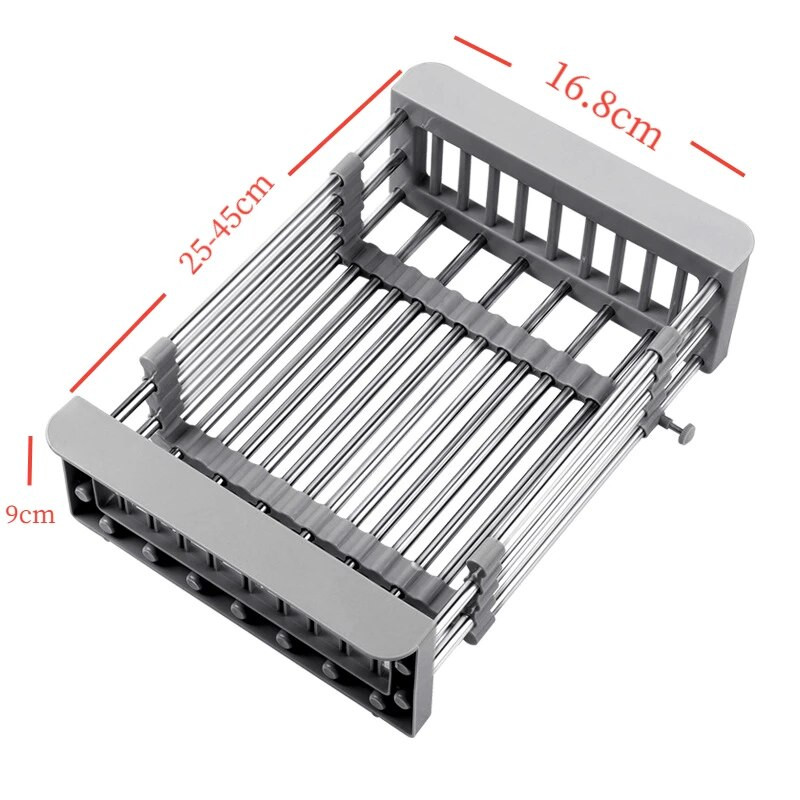 16.8cm

25-45cm

9cm