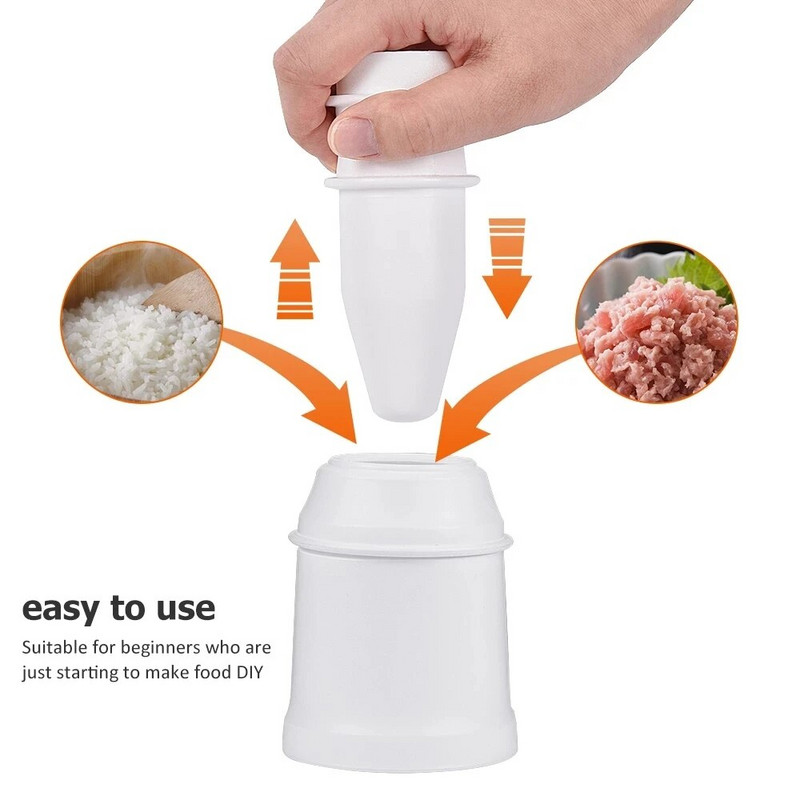 easy to use

Suitable for beginners who are just starting to make food DIY