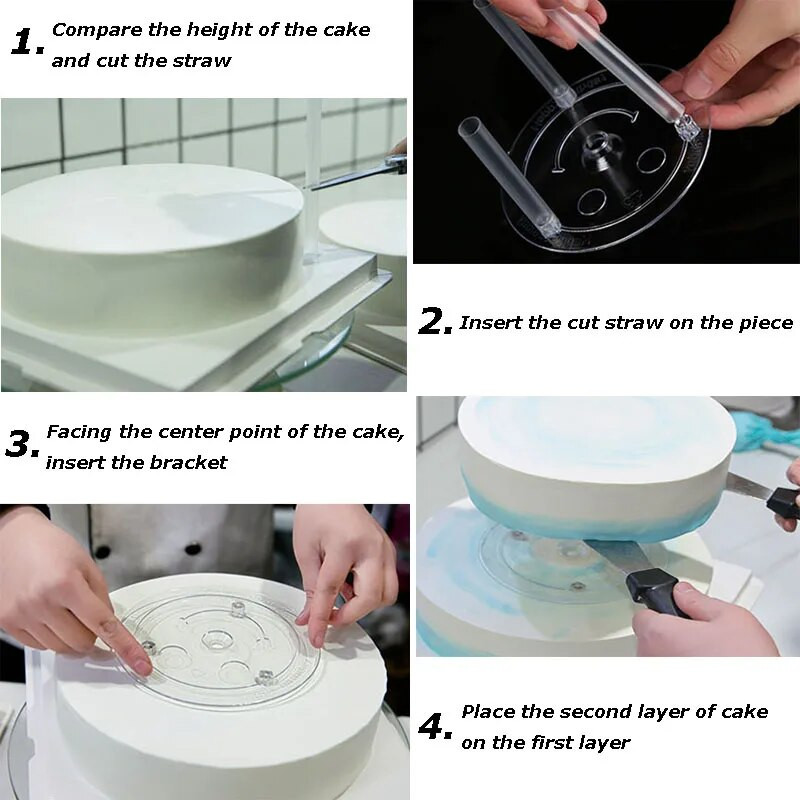 1. Compare the height of the cake and cut the straw

2. Insert the cut straw on the piece

3. Facing the center point of the cake, insert the bracket

4. Place the second layer of cake on the first layer