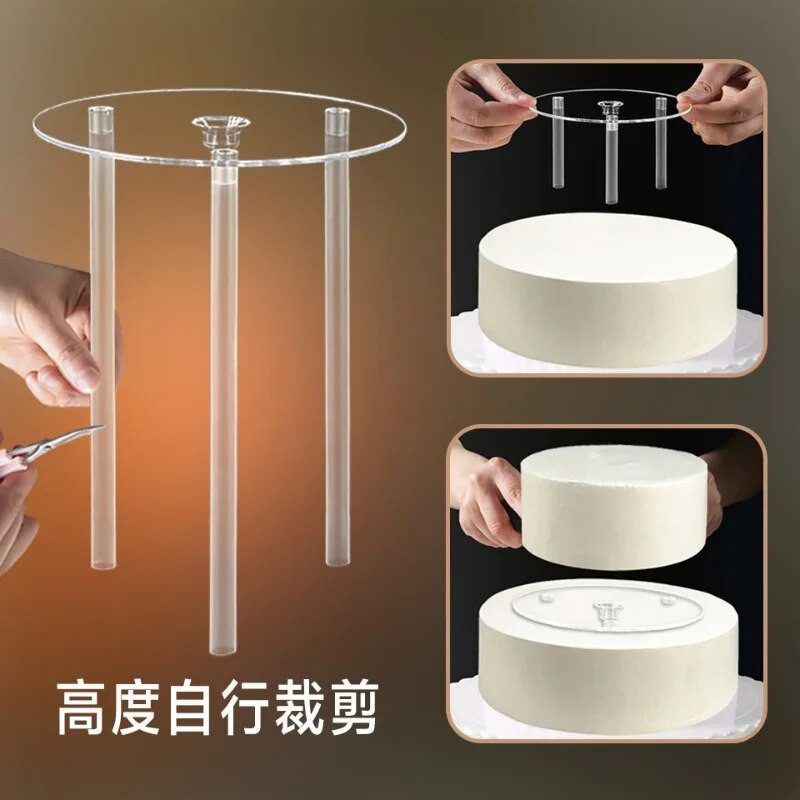 高度自行裁剪