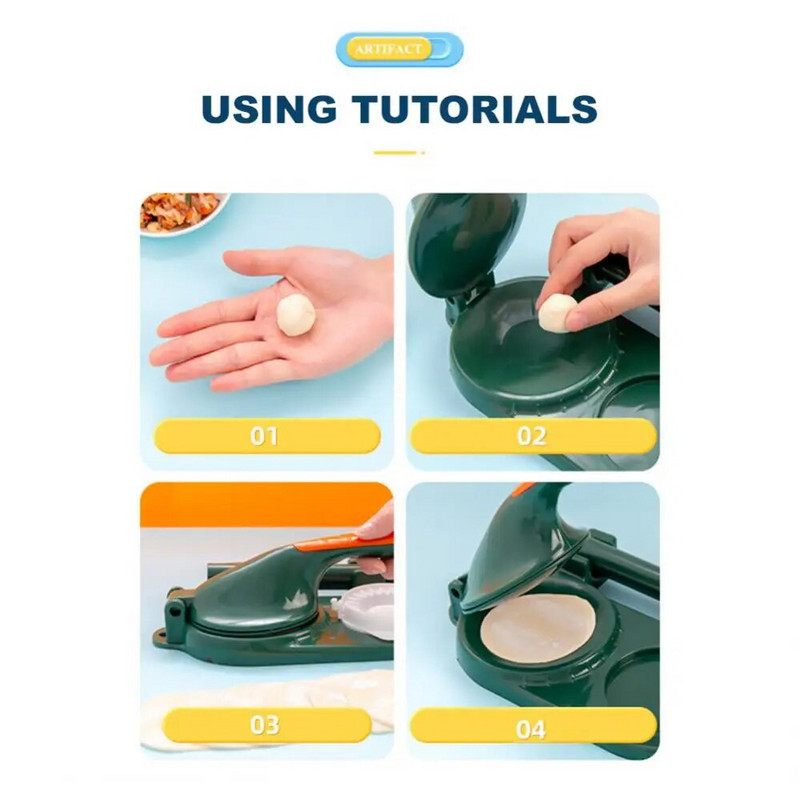 ARTIFACT

USING TUTORIALS

01

02

03

04