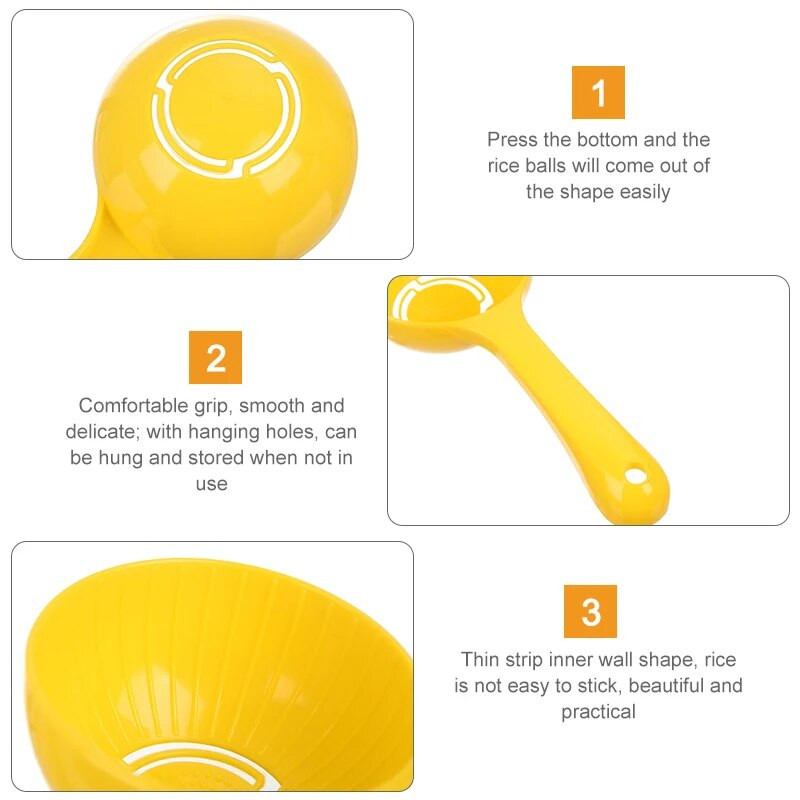 1

Press the bottom and the rice balls will come out of the shape easily

2

Comfortable grip, smooth and delicate; with hanging holes, can be hung and stored when not in use

3

Thin strip inner wall shape, rice is not easy to stick, beautiful and practical