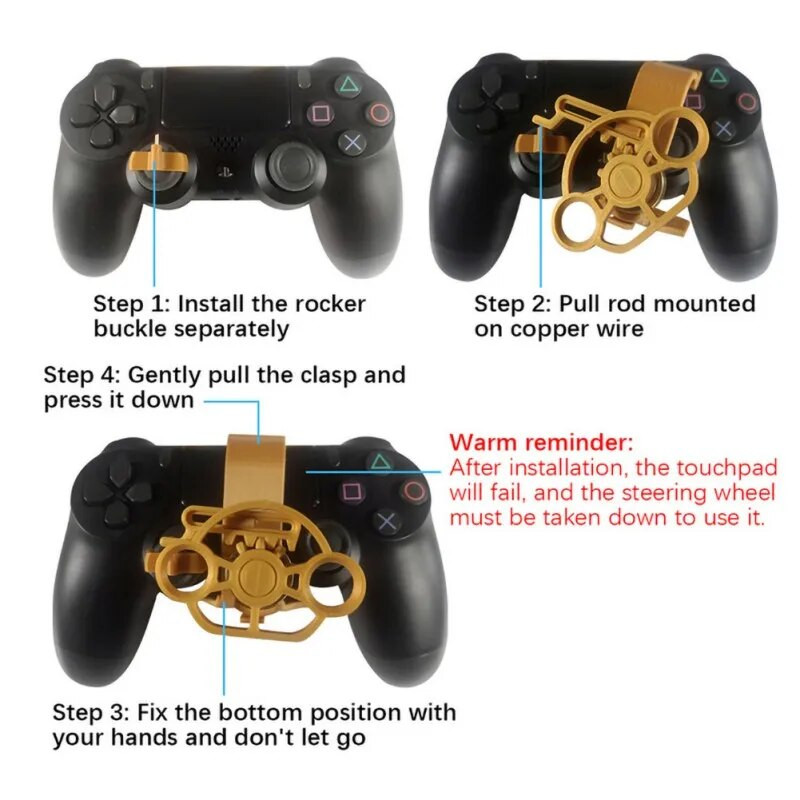 Step 1: Install the rocker buckle separately

Step 2: Pull rod mounted on copper wire

Step 4: Gently pull the clasp and press it down

Warm reminder:
After installation, the touchpad will fail, and the steering wheel must be taken down to use it.

Step 3: Fix the bottom position with your hands and don't let go