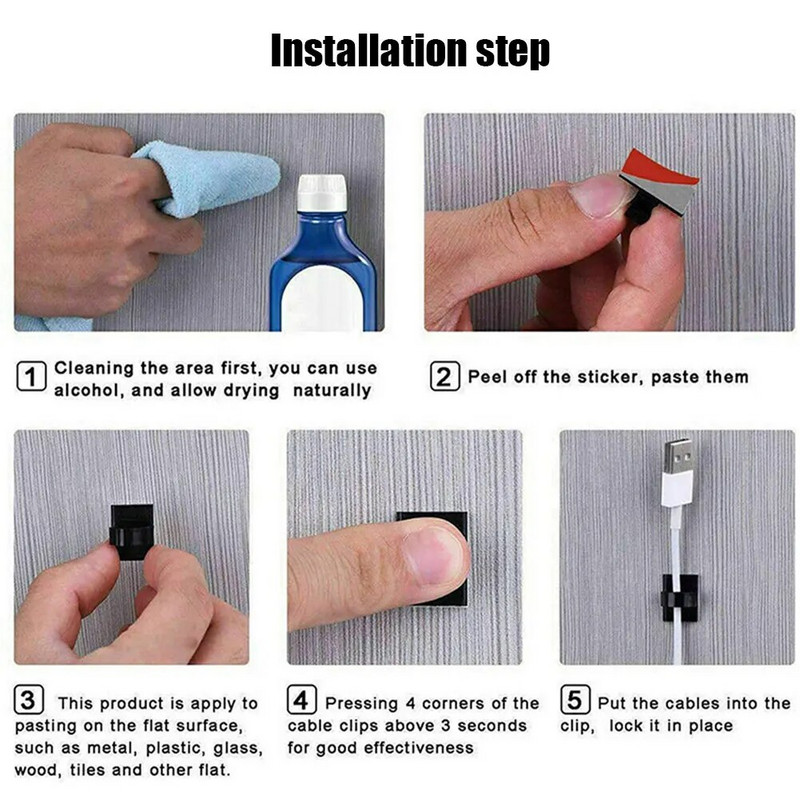 Installation step

1 Cleaning the area first, you can use alcohol, and allow drying naturally

2 Peel off the sticker, paste them

3 This product is apply to pasting on the flat surface, such as metal, plastic, glass, wood, tiles and other flat.

4 Pressing 4 corners of the cable clips above 3 seconds for good effectiveness

5 Put the cables into the clip, lock it in place