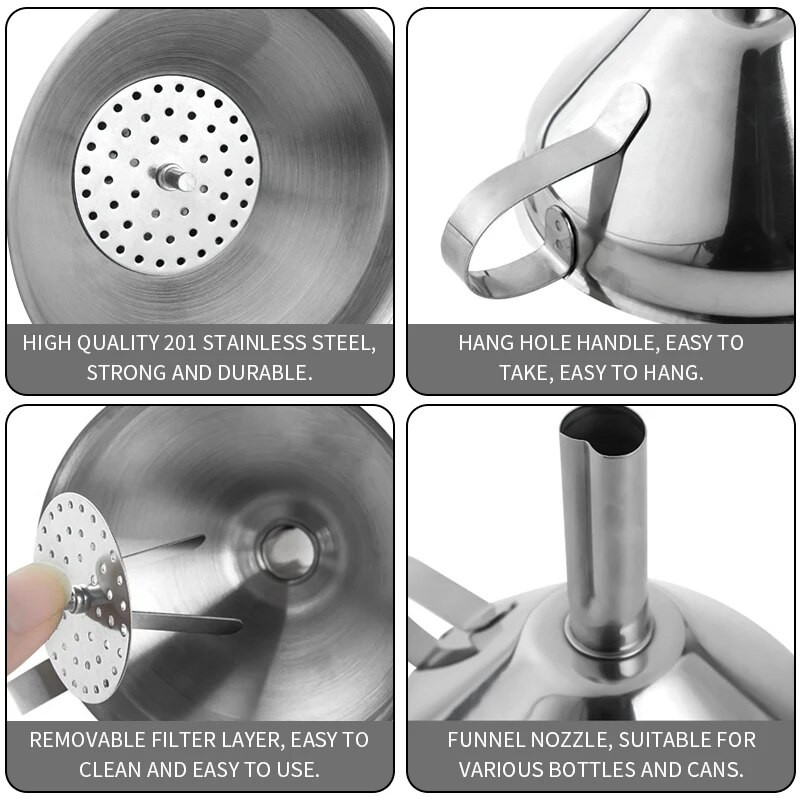 HIGH QUALITY 201 STAINLESS STEEL, STRONG AND DURABLE.

HANG HOLE HANDLE, EASY TO TAKE, EASY TO HANG.

REMOVABLE FILTER LAYER, EASY TO CLEAN AND EASY TO USE.

FUNNEL NOZZLE, SUITABLE FOR VARIOUS BOTTLES AND CANS.